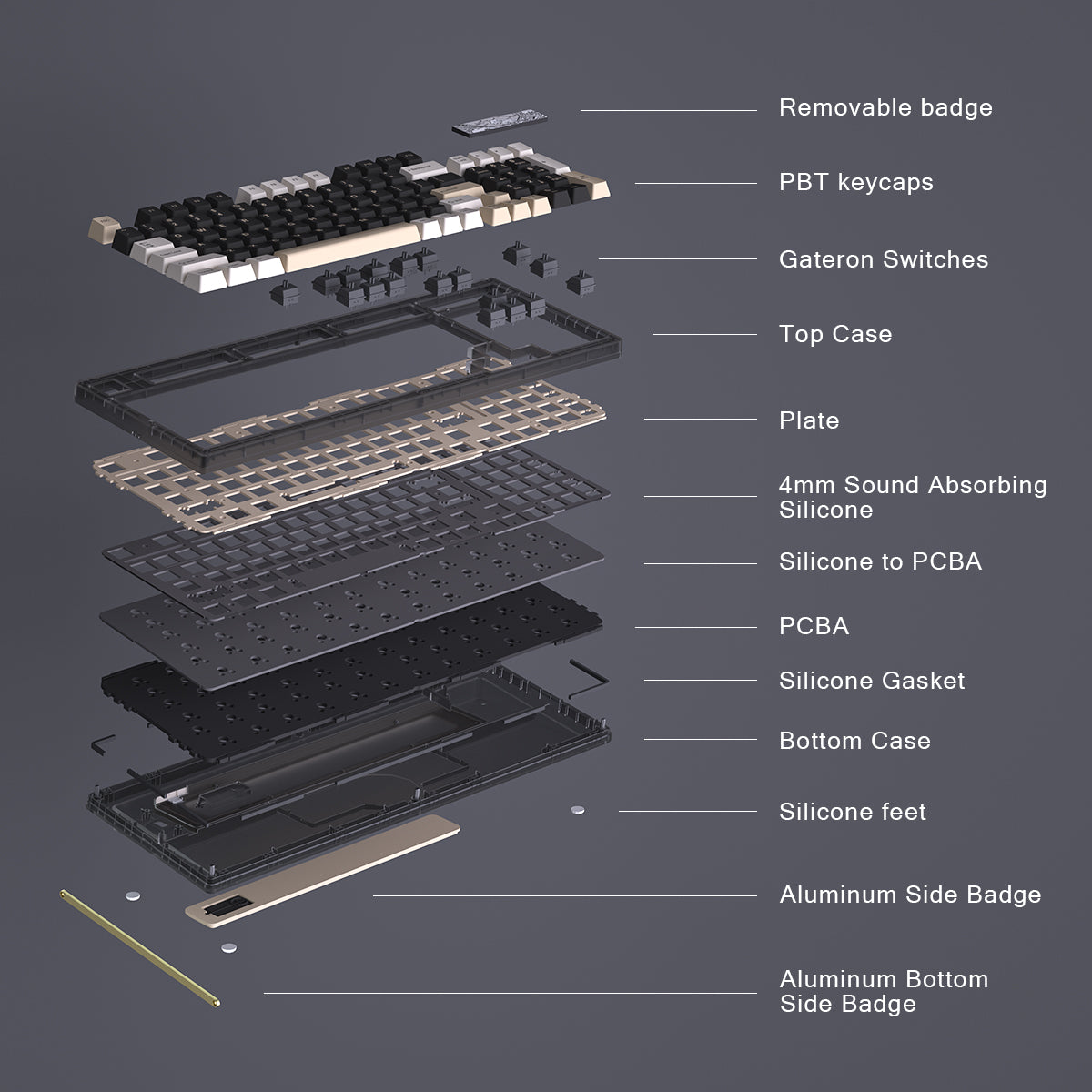 Removable badge

PBT keycaps

Gateron Switches

Top Case

Plate

4mm Sound Absorbing Silicone

Silicone to PCBA

PCBA

Silicone Gasket

Bottom Case

Silicone feet

Aluminum Side Badge

Aluminum Bottom Side Badge