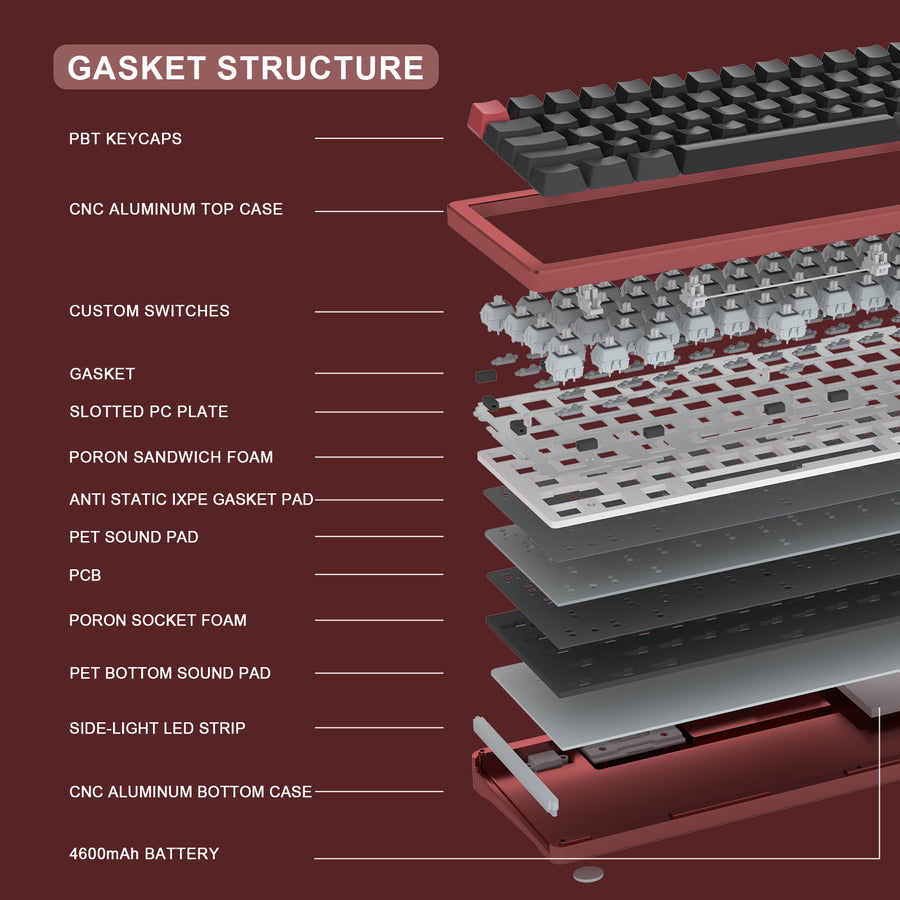 GASKET STRUCTURE

PBT KEYCAPS

CNC ALUMINUM TOP CASE

CUSTOM SWITCHES

GASKET

SLOTTED PC PLATE

PORON SANDWICH FOAM

ANTI STATIC IXPE GASKET PAD

PET SOUND PAD

PCB

PORON SOCKET FOAM

PET BOTTOM SOUND PAD

SIDE-LIGHT LED STRIP

CNC ALUMINUM BOTTOM CASE

4600mAh BATTERY