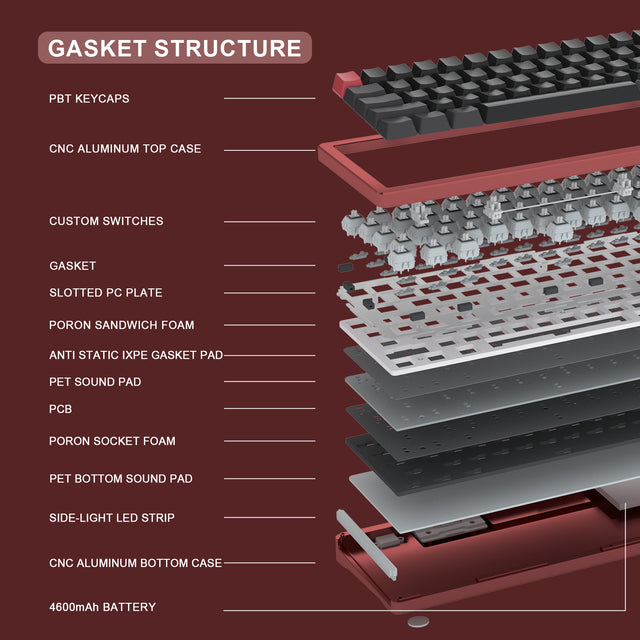 GASKET STRUCTURE

PBT KEYCAPS

CNC ALUMINUM TOP CASE

CUSTOM SWITCHES

GASKET

SLOTTED PC PLATE

PORON SANDWICH FOAM

ANTI STATIC IXPE GASKET PAD

PET SOUND PAD

PCB

PORON SOCKET FOAM

PET BOTTOM SOUND PAD

SIDE-LIGHT LED STRIP

CNC ALUMINUM BOTTOM CASE

4600mAh BATTERY