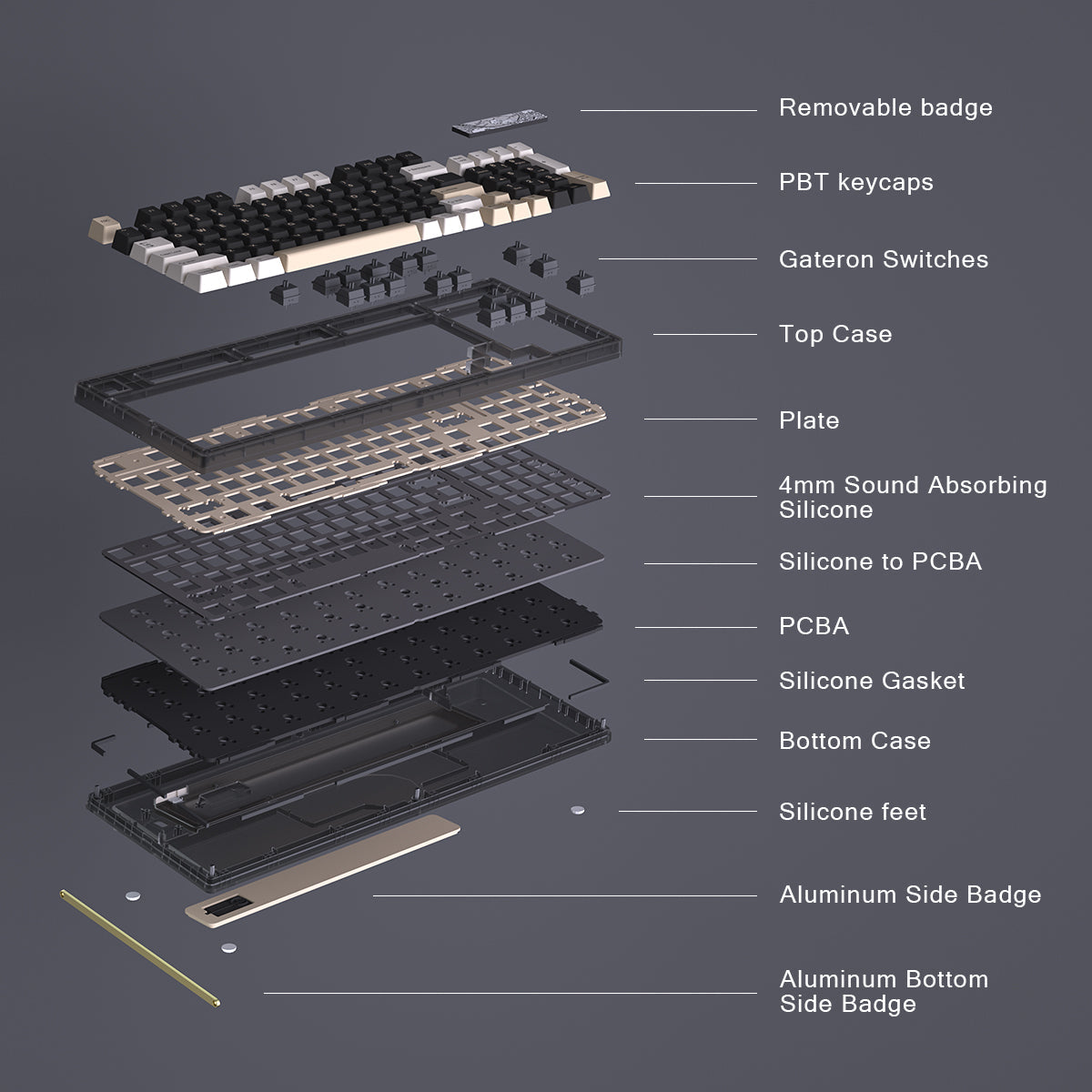 Removable badge

PBT keycaps

Gateron Switches

Top Case

Plate

4mm Sound Absorbing Silicone

Silicone to PCBA

PCBA

Silicone Gasket

Bottom Case

Silicone feet

Aluminum Side Badge

Aluminum Bottom Side Badge