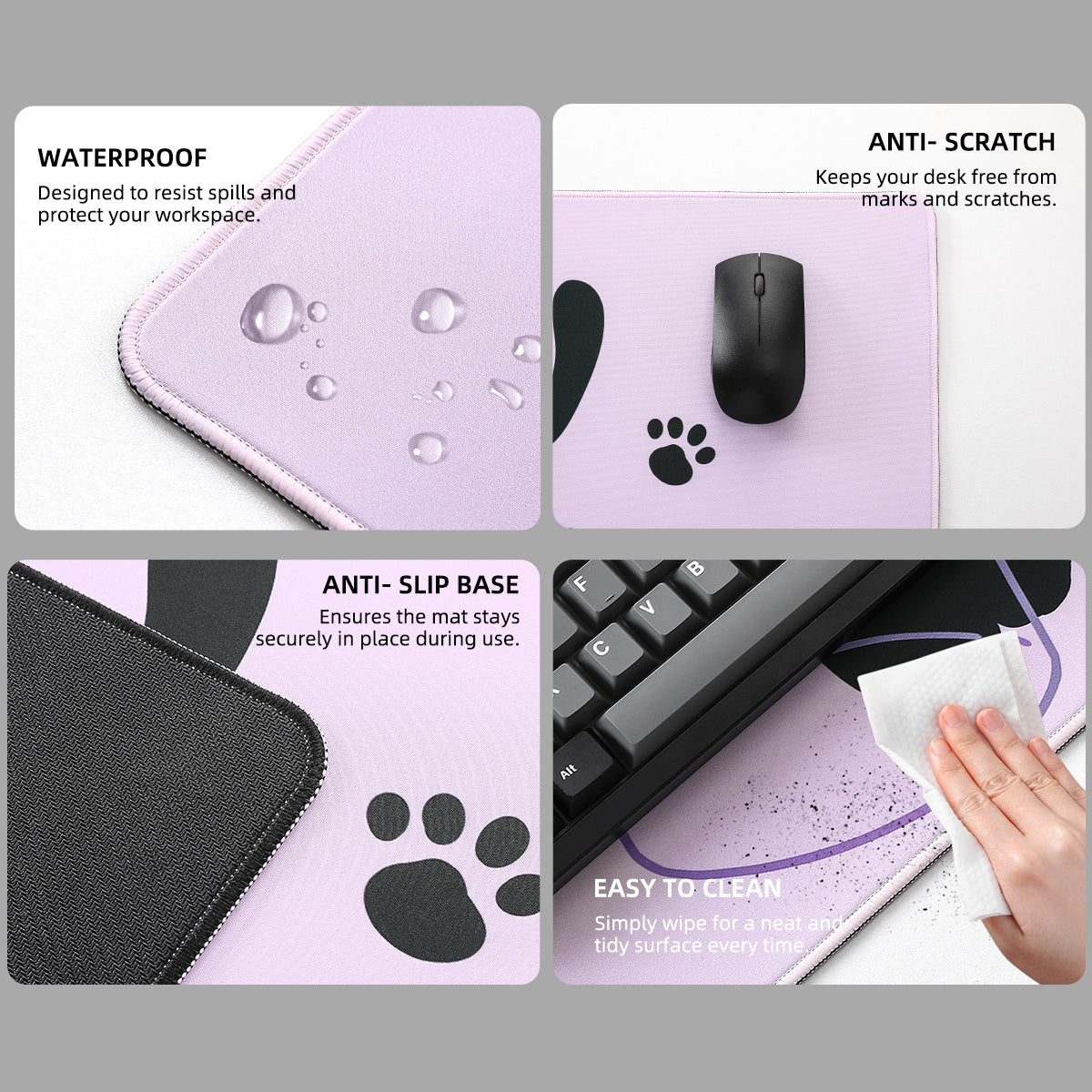 WATERPROOF

Designed to resist spills and protect your workspace.

ANTI- SCRATCH

Keeps your desk free from marks and scratches.

ANTI- SLIP BASE

Ensures the mat stays securely in place during use.

F

B

V

C

Alt

EASY TO CLEAN

Simply wipe for a neat and tidy surface every time.