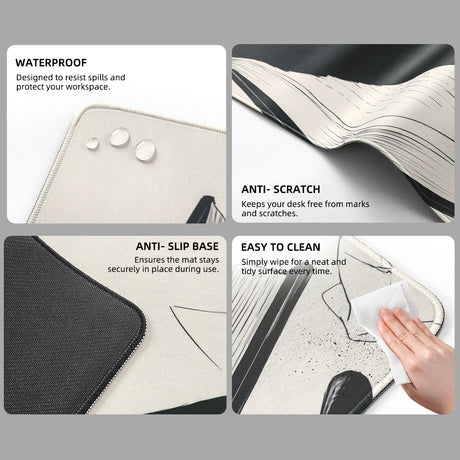 WATERPROOF
Designed to resist spills and protect your workspace.

ANTI- SCRATCH
Keeps your desk free from marks and scratches.

ANTI- SLIP BASE
Ensures the mat stays securely in place during use.

EASY TO CLEAN
Simply wipe for a neat and tidy surface every time.