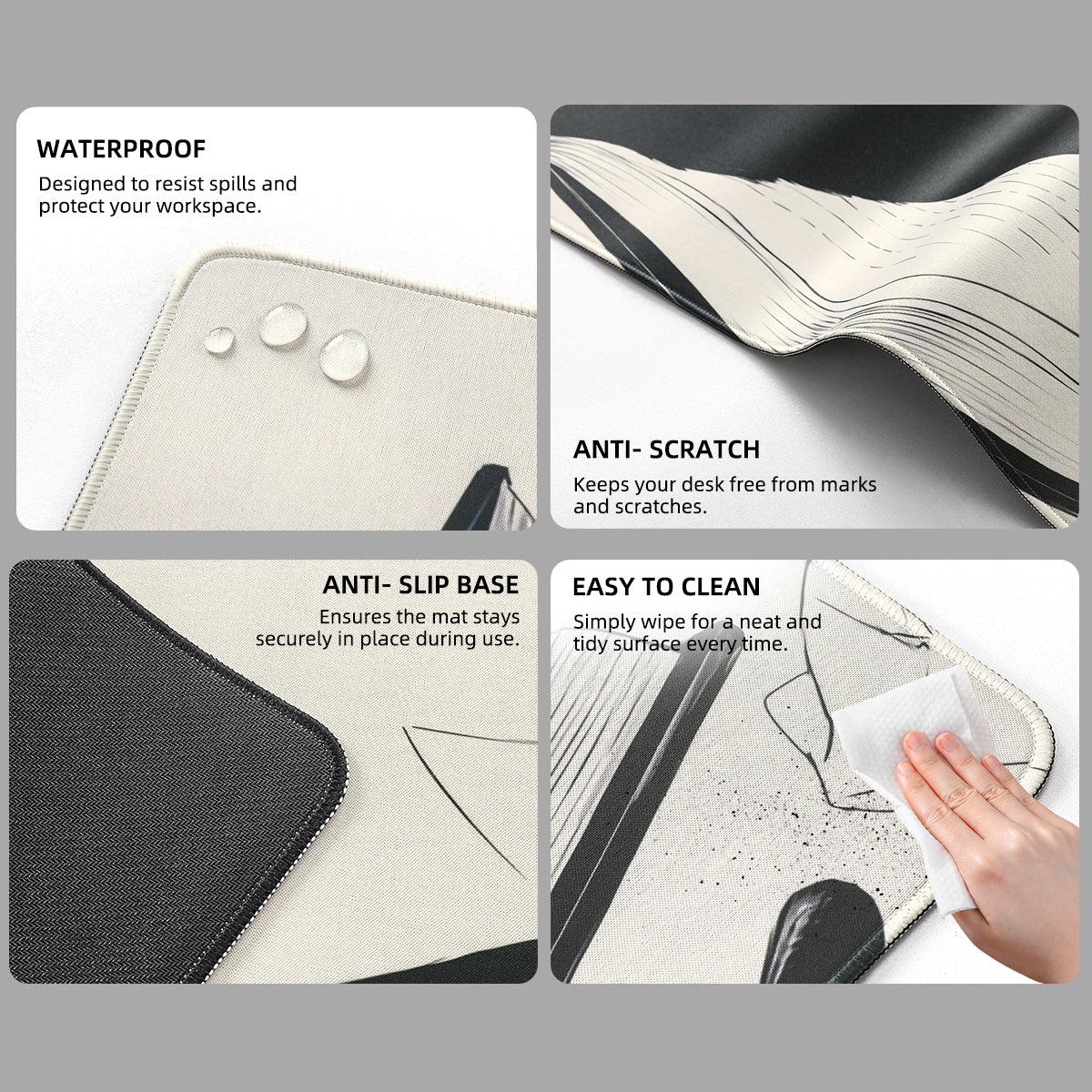 WATERPROOF

Designed to resist spills and protect your workspace.

ANTI- SCRATCH

Keeps your desk free from marks and scratches.

ANTI- SLIP BASE

Ensures the mat stays securely in place during use.

EASY TO CLEAN

Simply wipe for a neat and tidy surface every time.