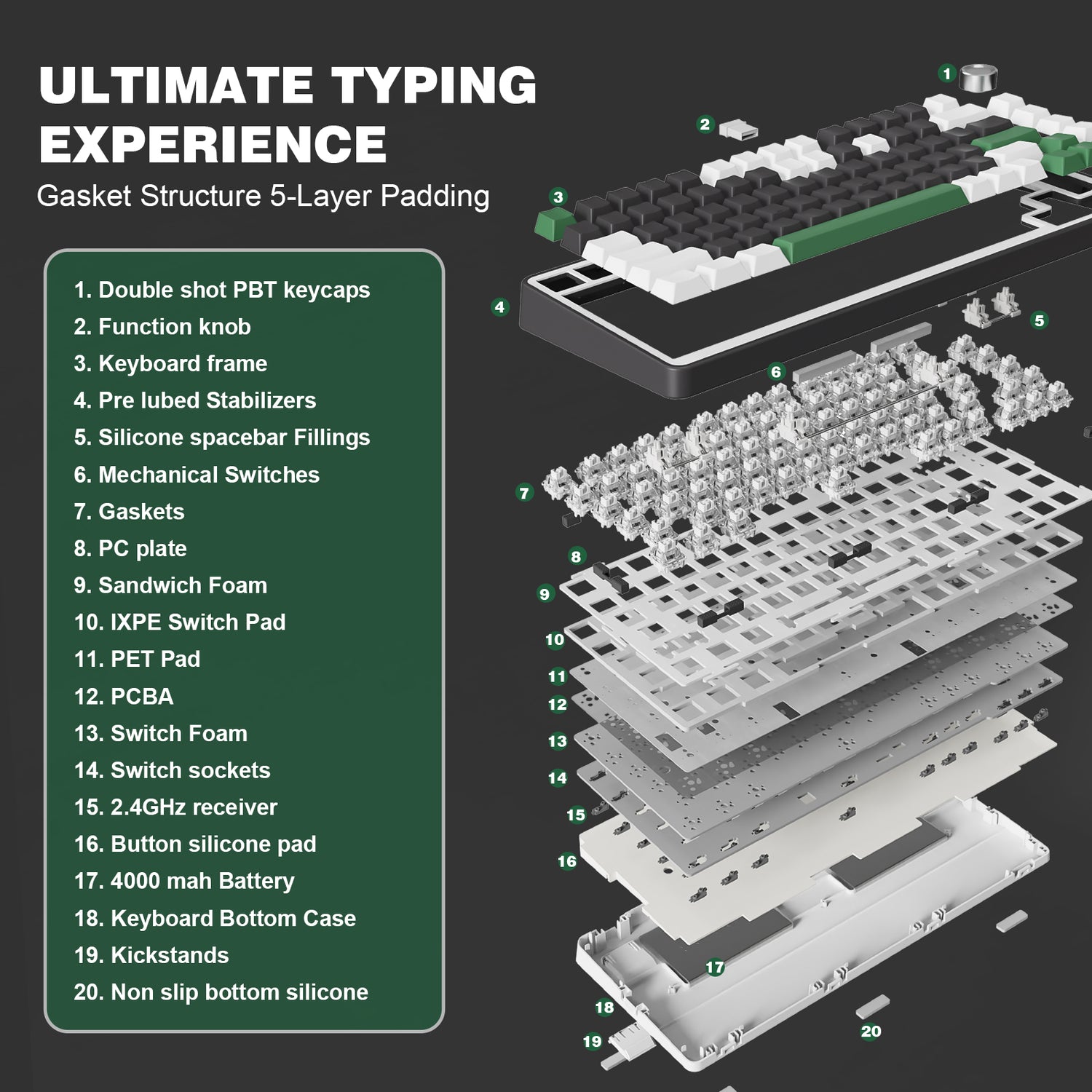 ULTIMATE TYPING EXPERIENCE

Gasket Structure 5-Layer Padding

1. Double shot PBT keycaps
2. Function knob
3. Keyboard frame
4. Pre lubed Stabilizers
5. Silicone spacebar Fillings
6. Mechanical Switches
7. Gaskets
8. PC plate
9. Sandwich Foam
10. IXPE Switch Pad
11. PET Pad
12. PCBA
13. Switch Foam
14. Switch sockets
15. 2.4GHz receiver
16. Button silicone pad
17. 4000 mah Battery
18. Keyboard Bottom Case
19. Kickstands
20. Non slip bottom silicone

1
2
3
4
5
6
7
8
9
10
11
12
13
14
15
16
17
18
19
20